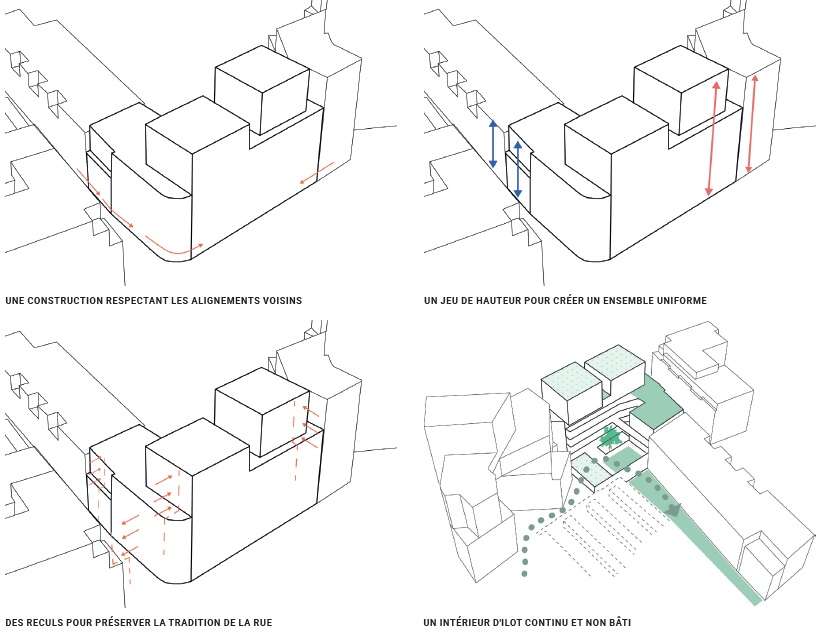 UNE CONSTRUCTION RESPECTANT LES ALIGNEMENTS VOISINS

UN JEU DE HAUTEUR POUR CRÉER UN ENSEMBLE UNIFORME

DES RECULS POUR PRÉSERVER LA TRADITION DE LA RUE

UN INTÉRIEUR D'ILOT CONTINU ET NON BÂTI